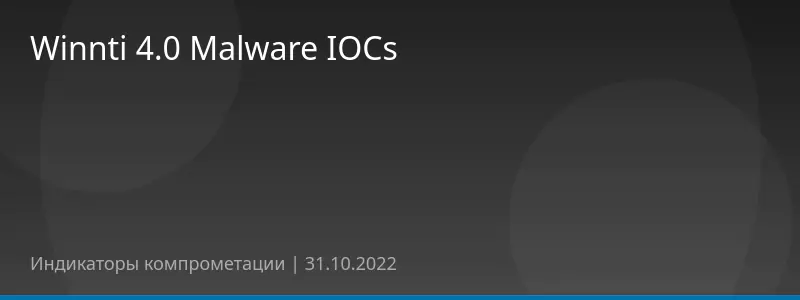 Winnti 4.0 Malware IOCs

Индикаторы компрометации | 31.10.2022