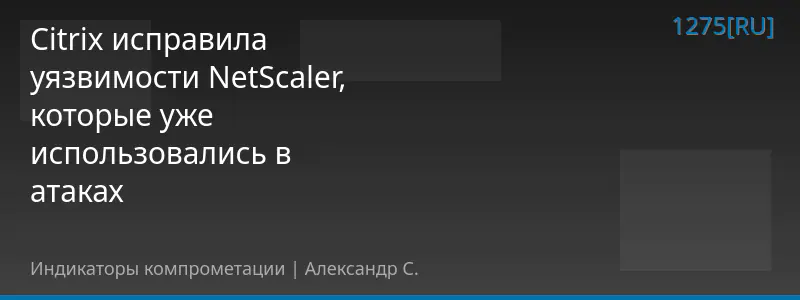 1275[RU]

Citrix исправила уязвимости NetScaler, которые уже использовались в атаках

Индикаторы компрометации | Александр С.