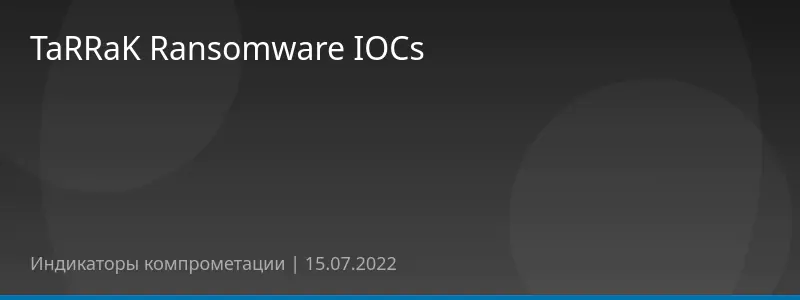 TaRRaK Ransomware IOCs

Индикаторы компрометации | 15.07.2022